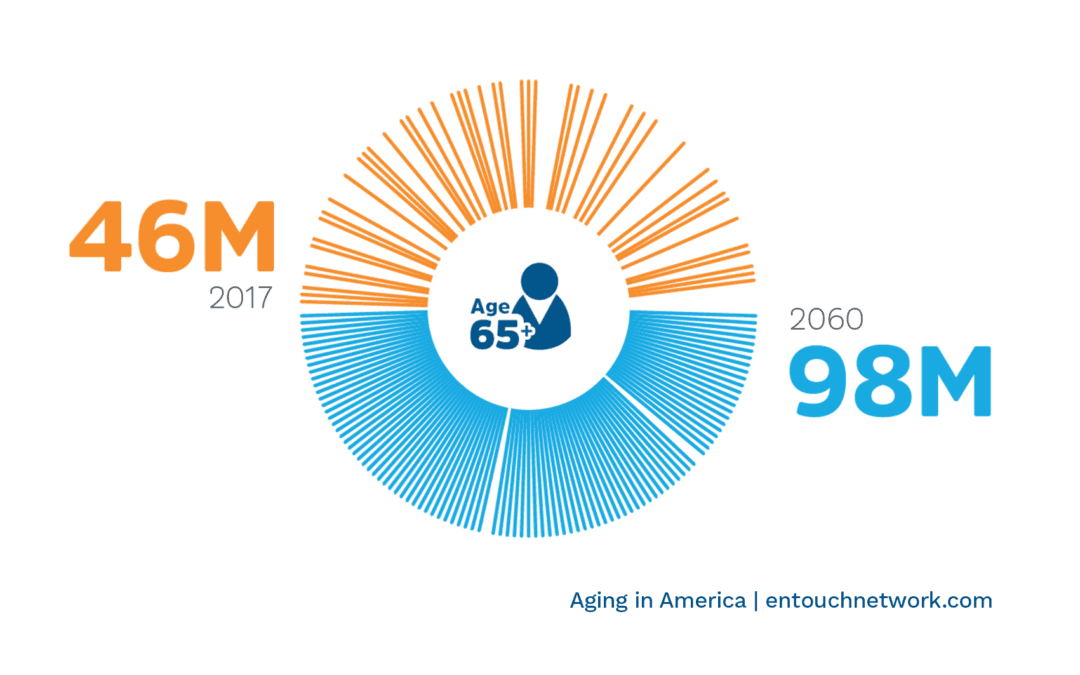 46M
2017

Age
65+

2060
98M

Aging in America | entouchnetwork.com